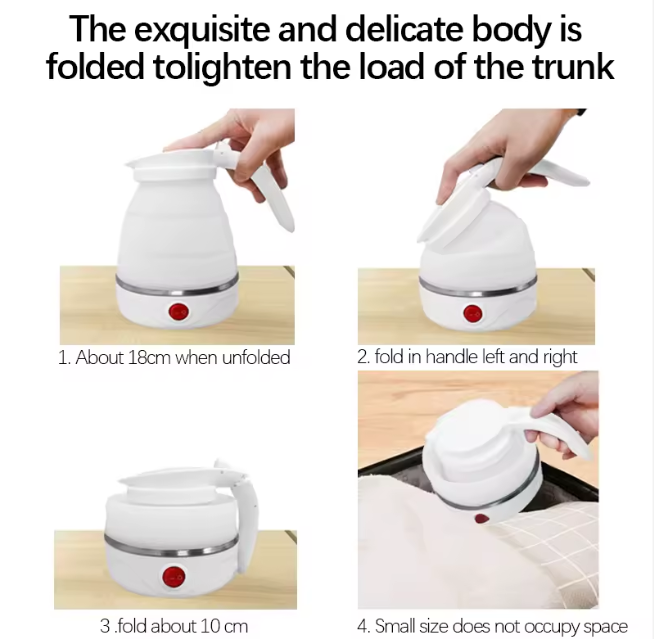 The exquisite and delicate body is folded tolighten the load of the trunk

1. About 18cm when unfolded

2. fold in handle left and right

3 .fold about 10 cm

4. Small size does not occupy space