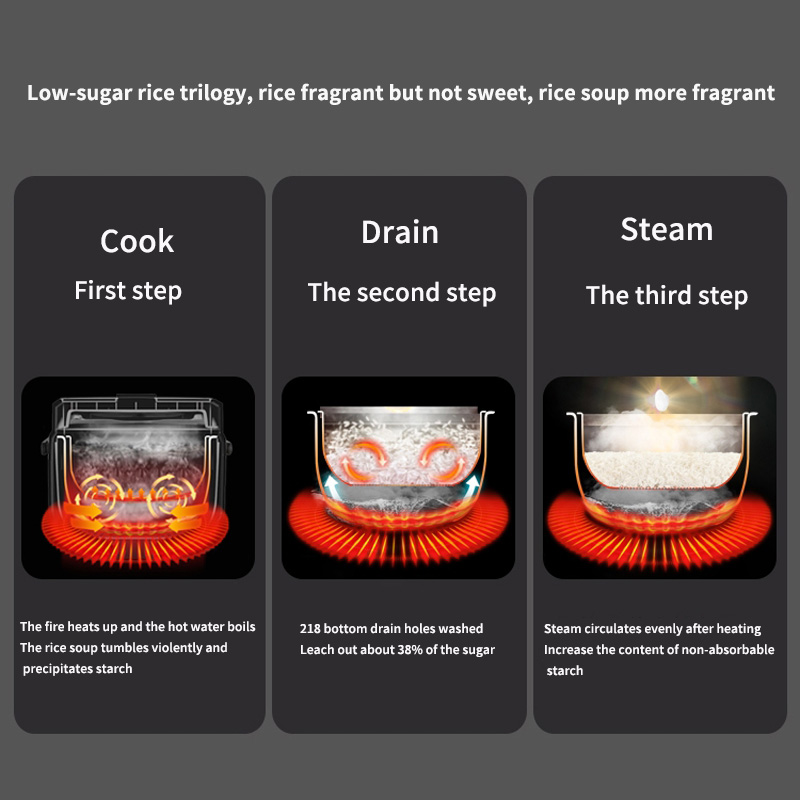 Low-sugar rice trilogy, rice fragrant but not sweet, rice soup more fragrant

Cook
First step

The fire heats up and the hot water boils
The rice soup tumbles violently and precipitates starch

Drain
The second step

218 bottom drain holes washed
Leach out about 38% of the sugar

Steam
The third step

Steam circulates evenly after heating
Increase the content of non-absorbable starch